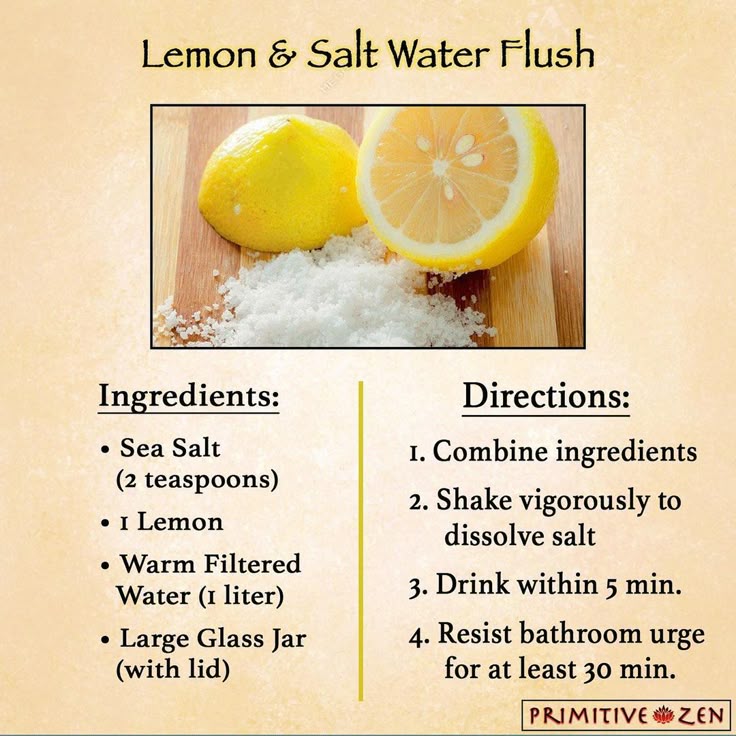 Lemon & Salt Water Flush

Ingredients:

• Sea Salt (2 teaspoons)

• 1 Lemon

• Warm Filtered Water (1 liter)

• Large Glass Jar (with lid)

Directions:

1. Combine ingredients

2. Shake vigorously to dissolve salt

3. Drink within 5 min.

4. Resist bathroom urge for at least 30 min.

PRIMITIVE ZEN